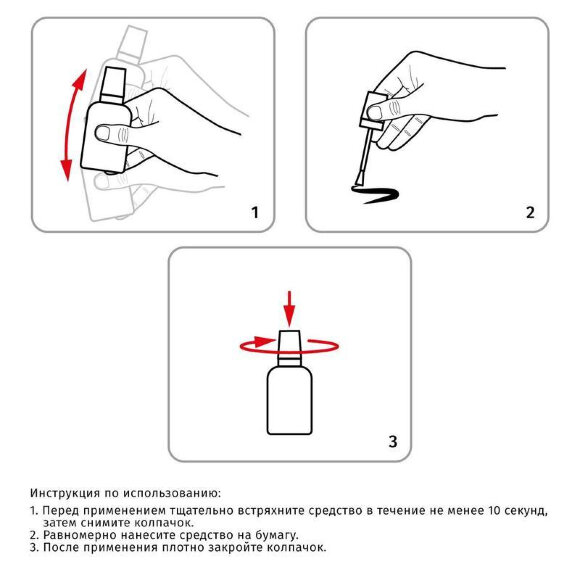 1

2

3

Инструкция по использованию:

1. Перед применением тщательно встряхните средство в течение не менее 10 секунд, затем снимите колпачок.
2. Равномерно нанесите средство на бумагу.
3. После применения плотно закройте колпачок.